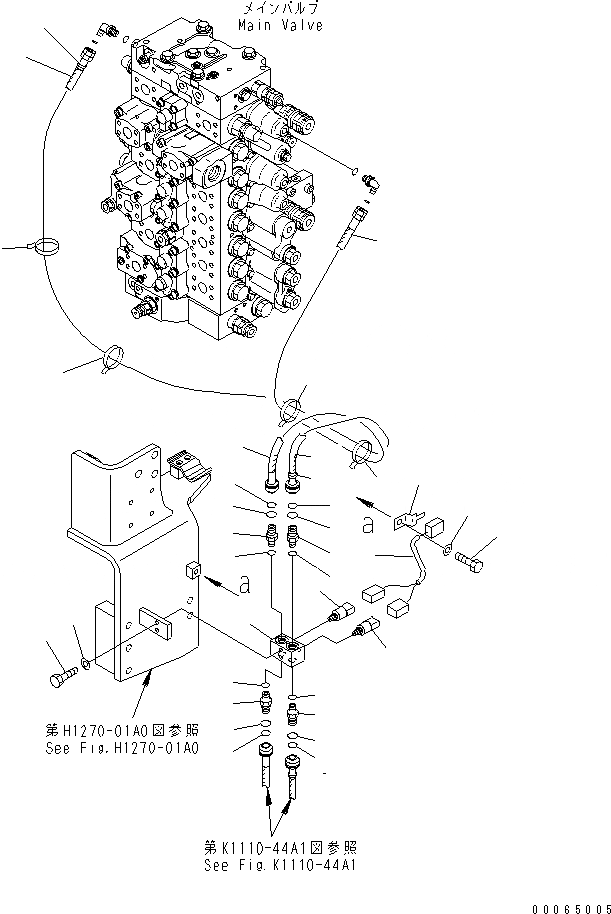 メインバルブ
Main Valve

a

a

第H1270-01A0図参照
See Fig.H1270-01A0

第K1110-44A1図参照
See Fig.K1110-44A1

00065005