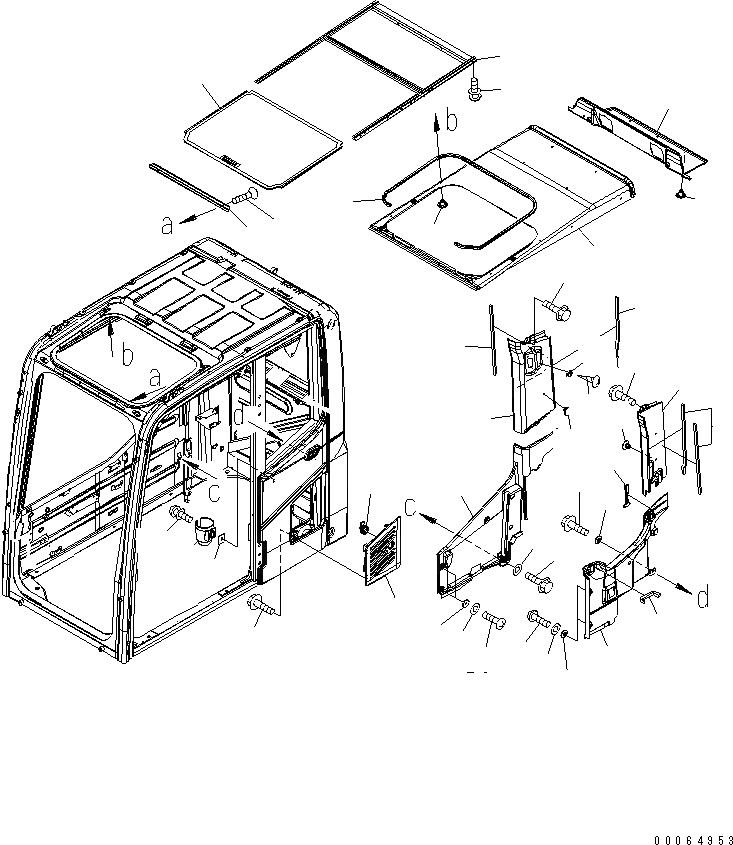 b
a
b
a
d
c
c
d
00064953