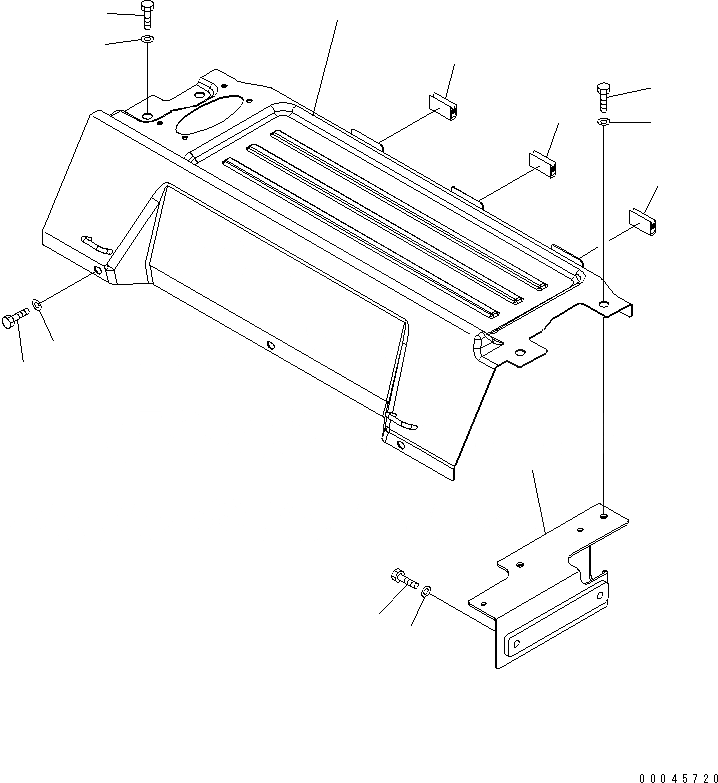 00045720