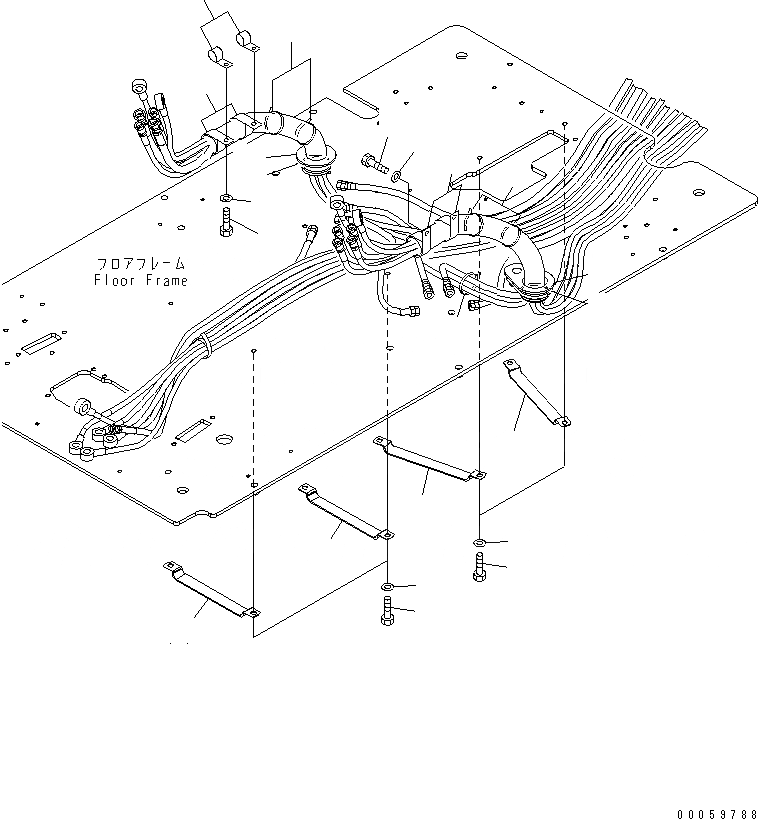 フロアフレーム
Floor Frame

00059788