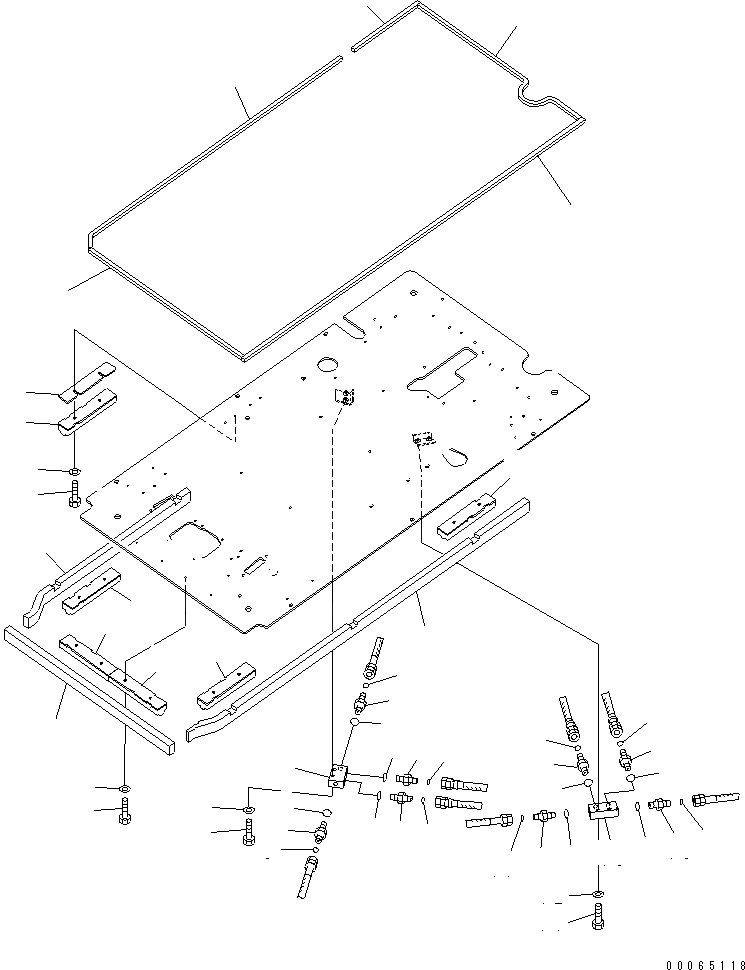 00065118