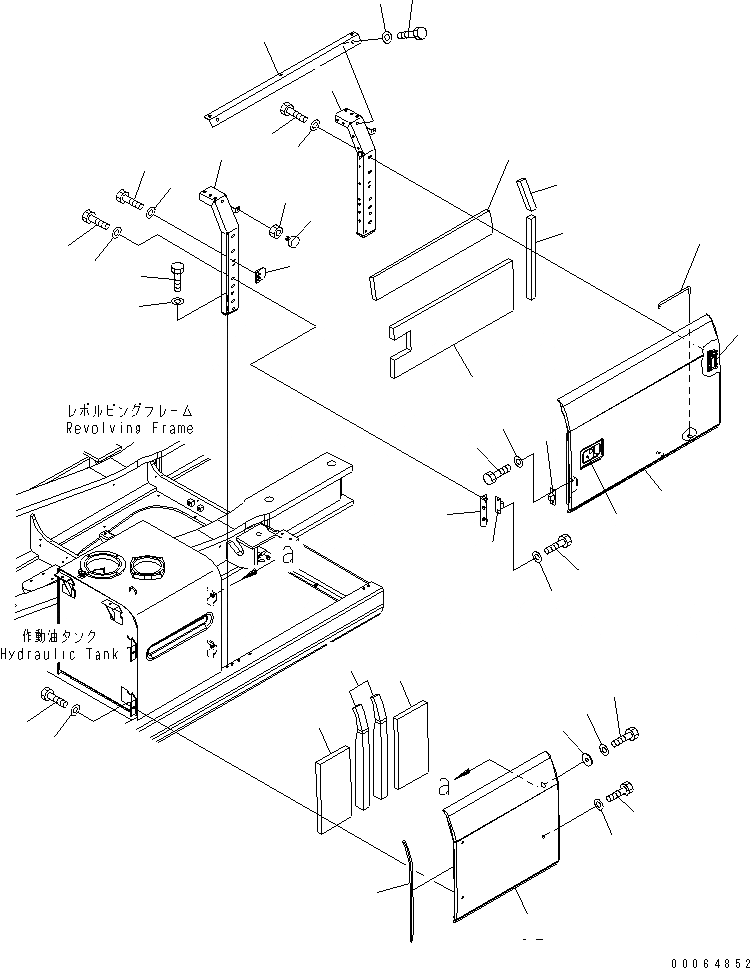 レボルビングフレーム
Revolving Frame

a

作動油タンク
Hydraulic Tank

a

00064852