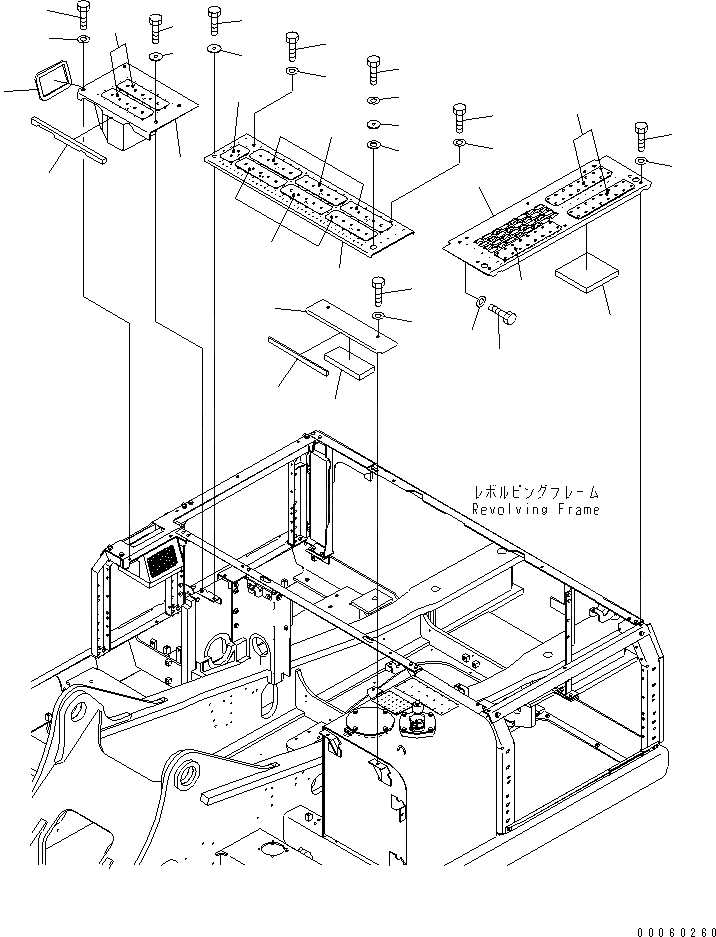 レボルビングフレーム
Revolving Frame

00060260