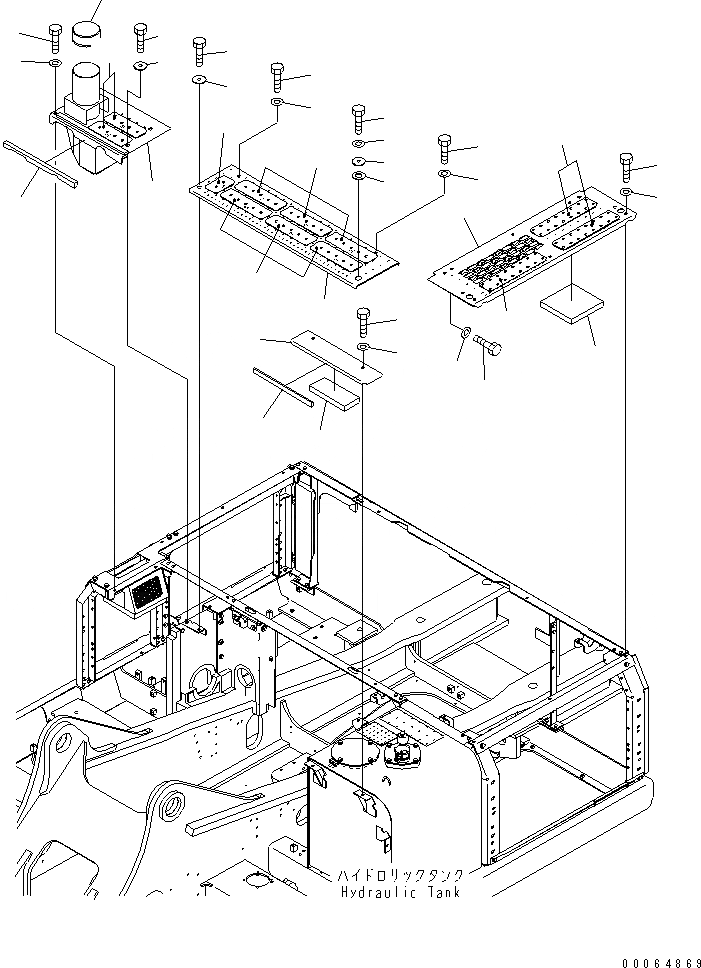 ハイドロリックタンク
Hydraulic Tank

00064869