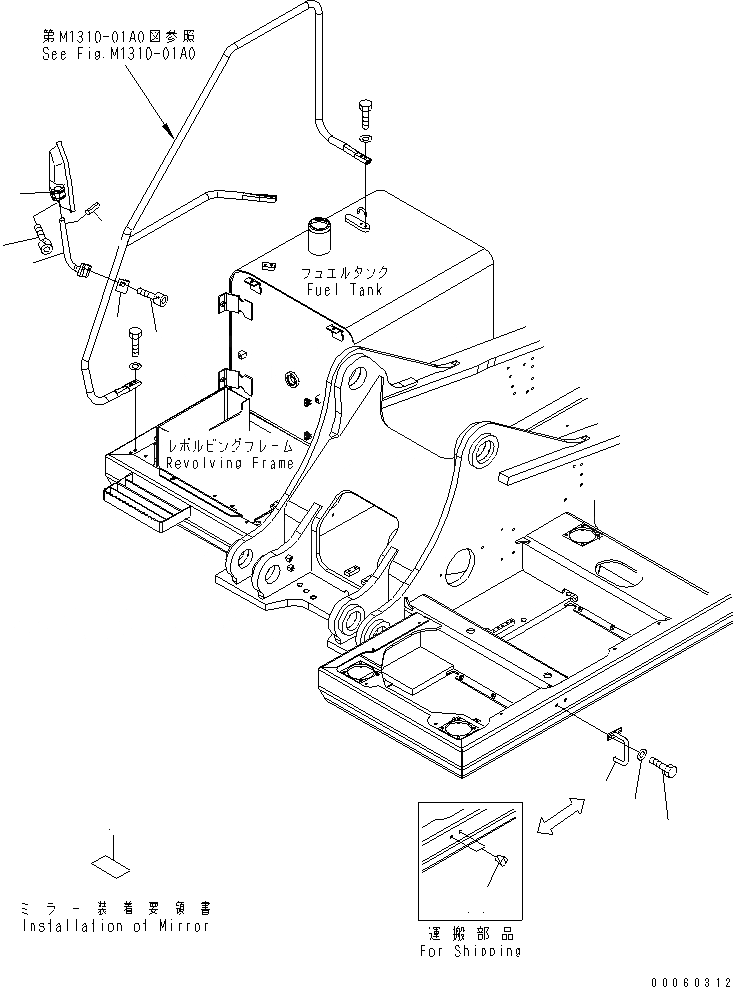 第M1310-01A0図参照
See Fig.M1310-01A0

フュエルタンク
Fuel Tank

レボルビングフレーム
Revolving Frame

ミラー装着要領書
Installation of Mirror

運搬部品
For Shipping

00060312