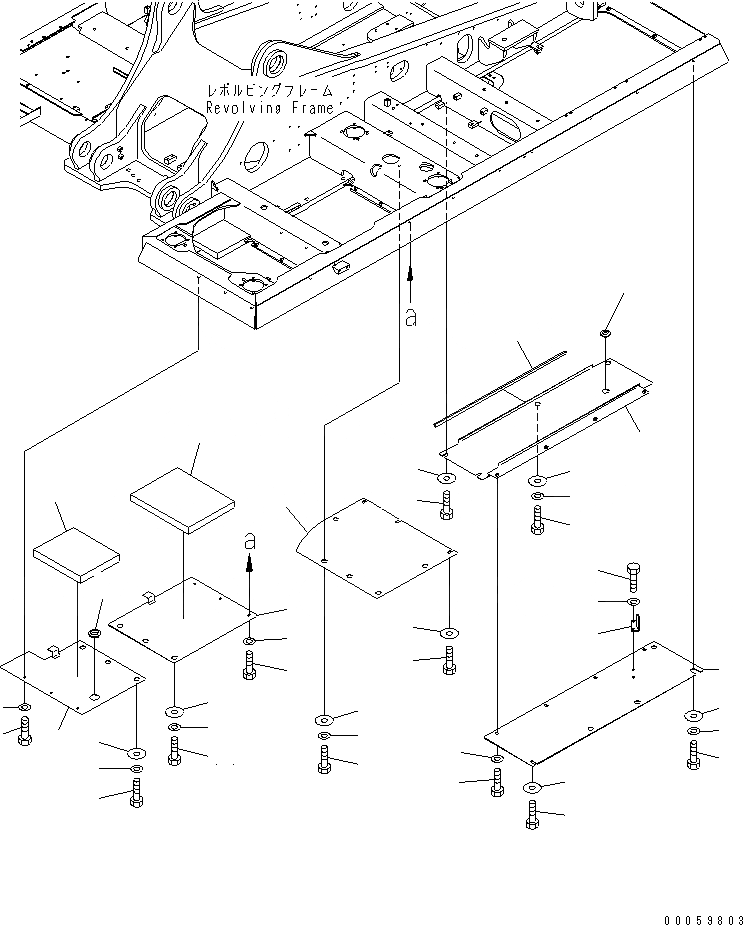 レボルビングフレーム
Revolving Frame

a

a

00059803