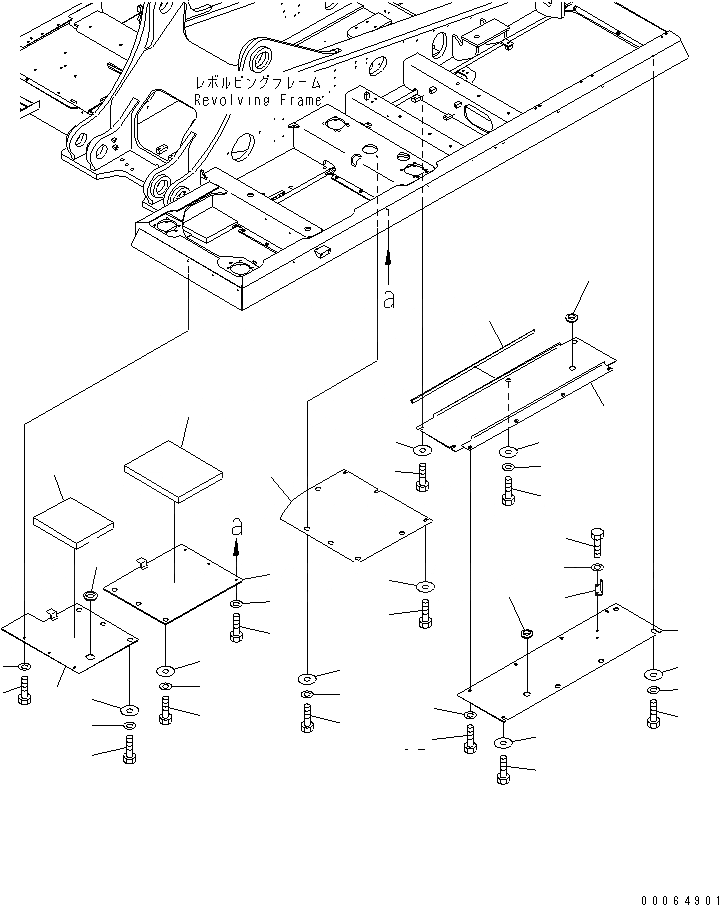 レボルビングフレーム
Revolving Frame

a

a

00064901