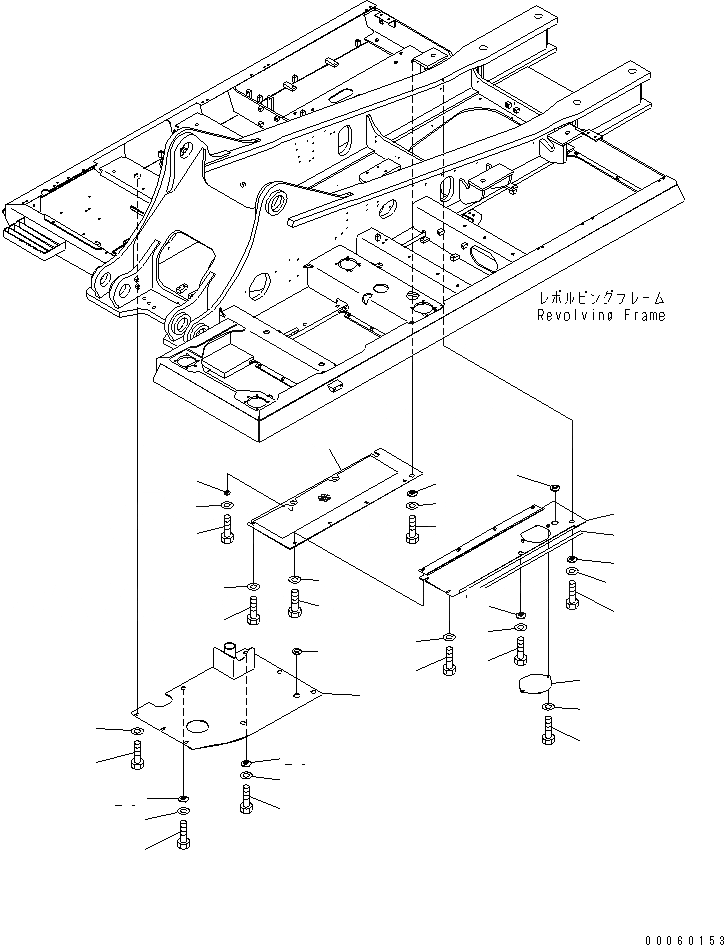 レボルビングフレーム
Revolving Frame

00060153