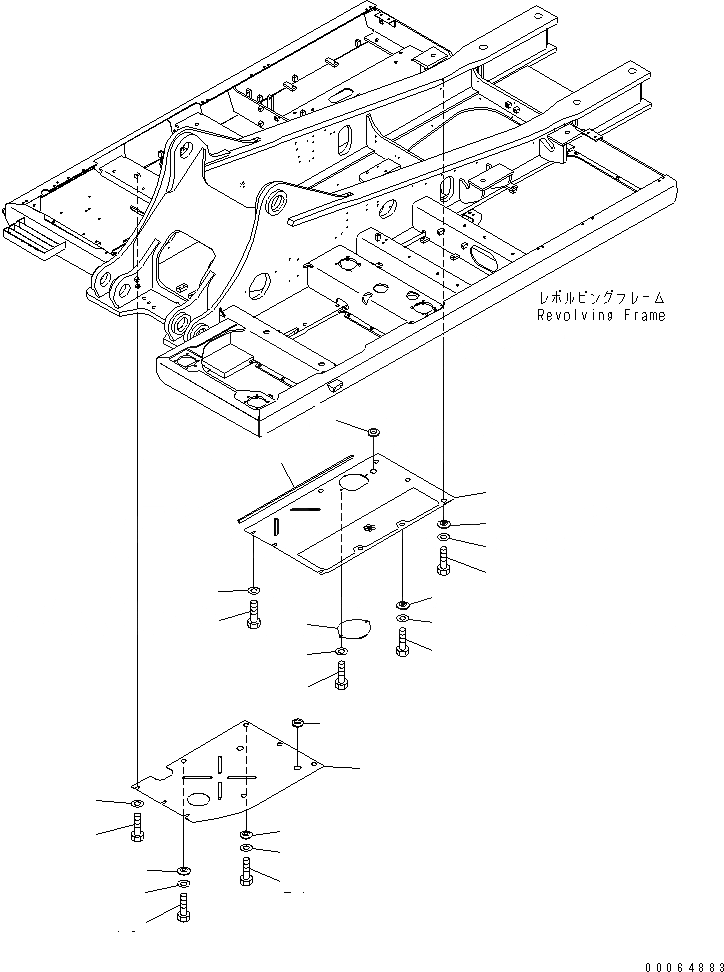 レボルビングフレーム
Revolving Frame

00064883