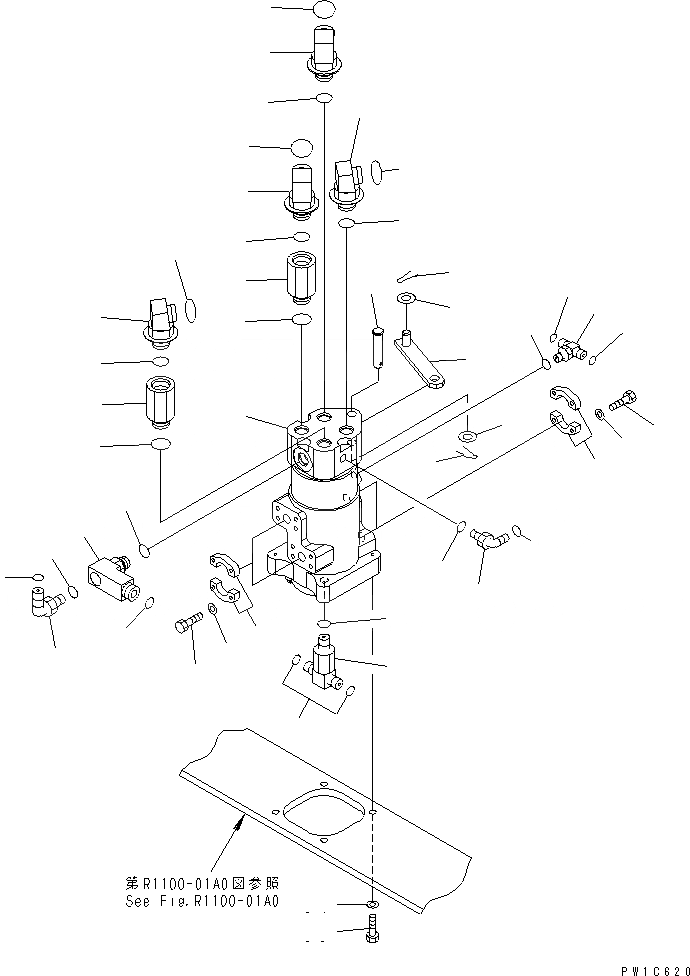 第R1100-01A0図参照
See Fig.R1100-01A0

PW1C620