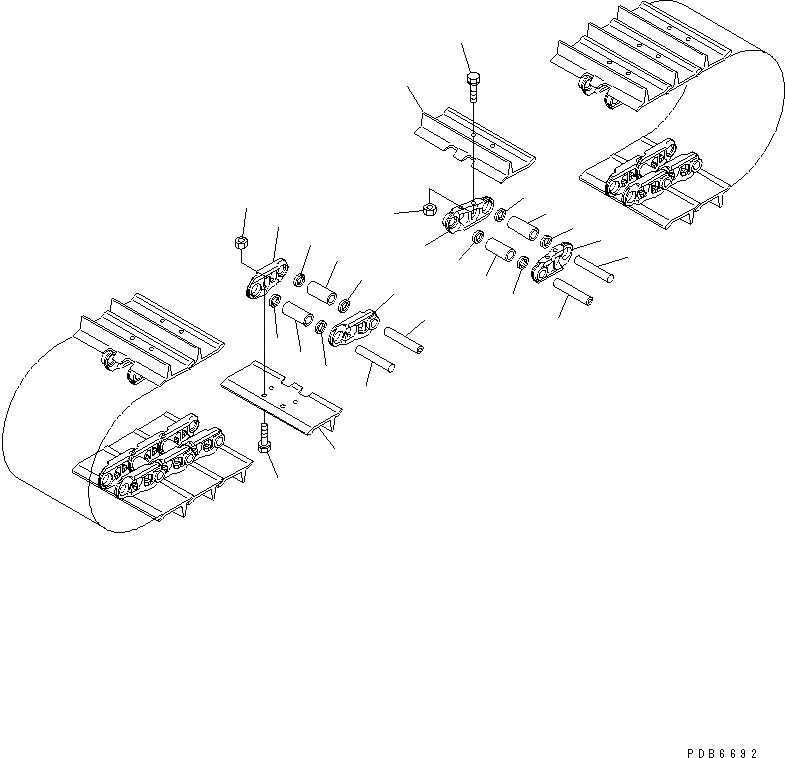 PDB6692