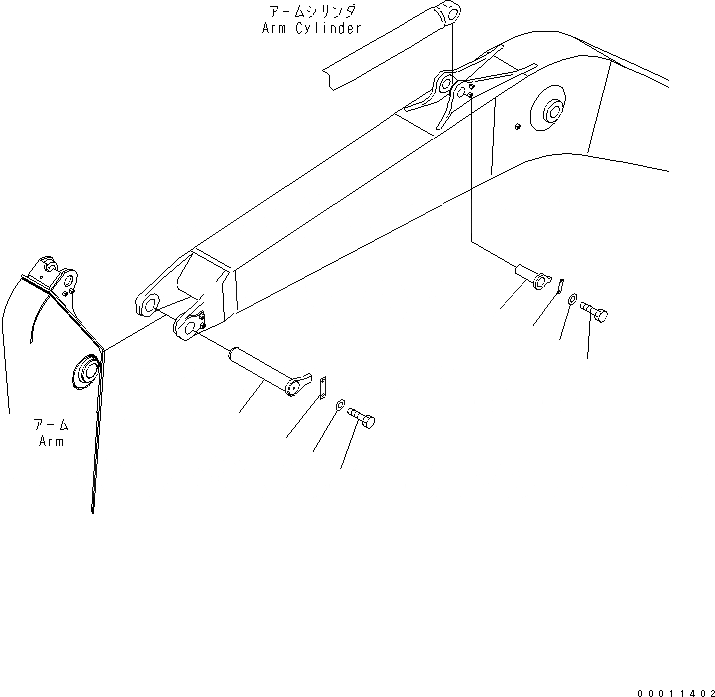 アームシリンダ
Arm Cylinder

アーム
Arm

00011402