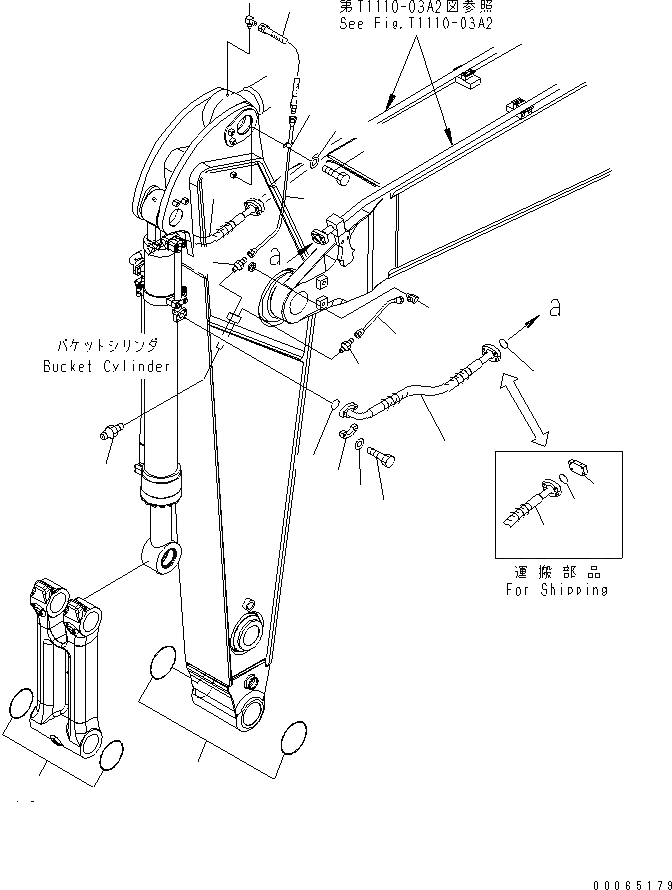 第T1110-03A2図参照
See Fig.T1110-03A2

a

a

バケットシリンダ
Bucket Cylinder

運搬部品
For Shipping

00065179