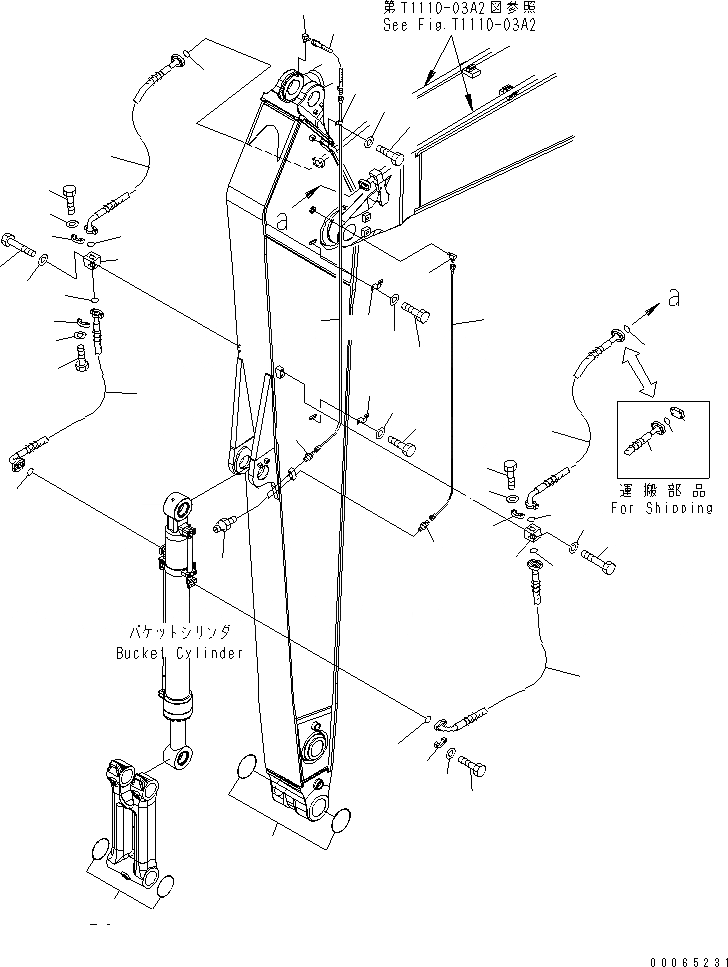 第T1110-03A2図参照
See Fig.T1110-03A2

a

a

運搬部品
For Shipping

バケットシリンダ
Bucket Cylinder

00065231