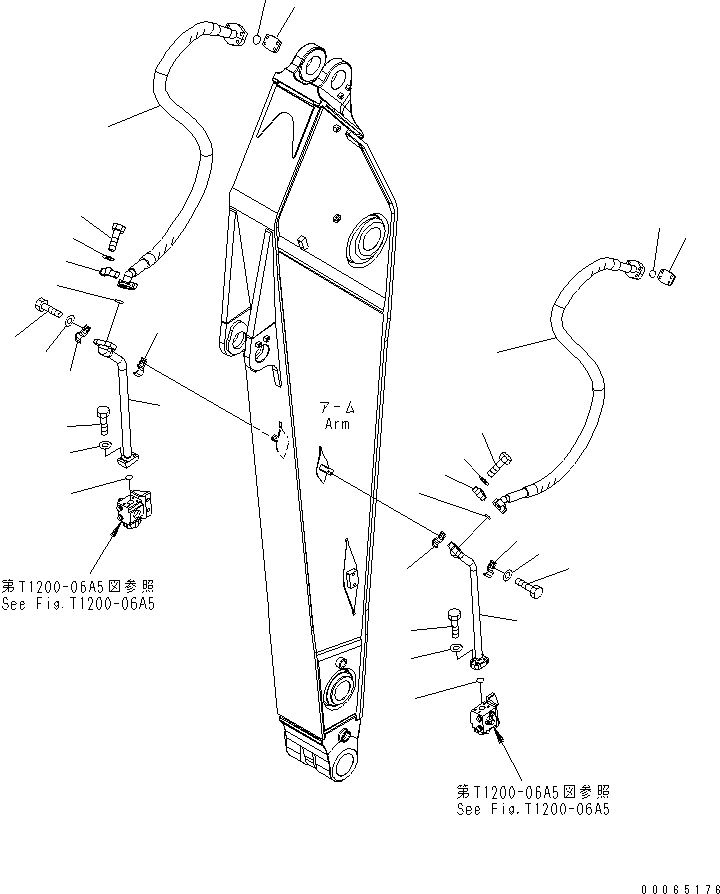 アーム
Arm

第T1200-06A5図参照
See Fig.T1200-06A5

第T1200-06A5図参照
See Fig.T1200-06A5

00065176