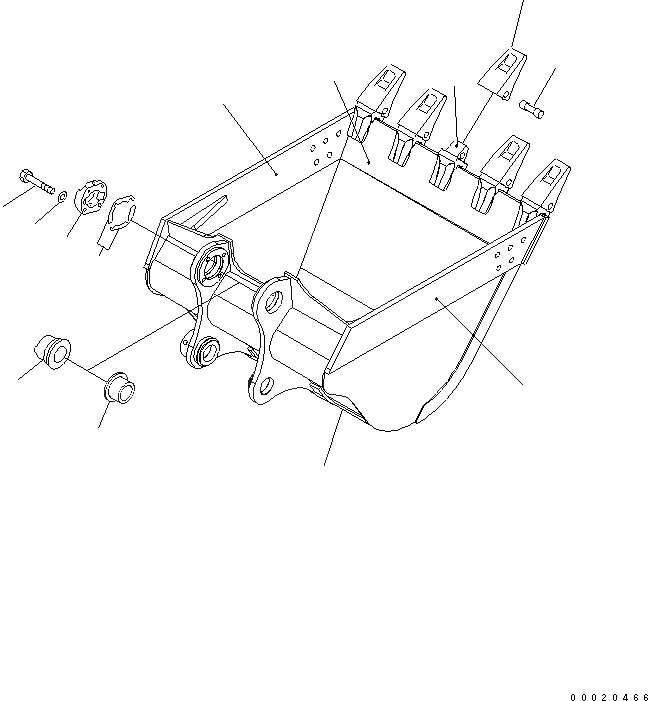 00020466