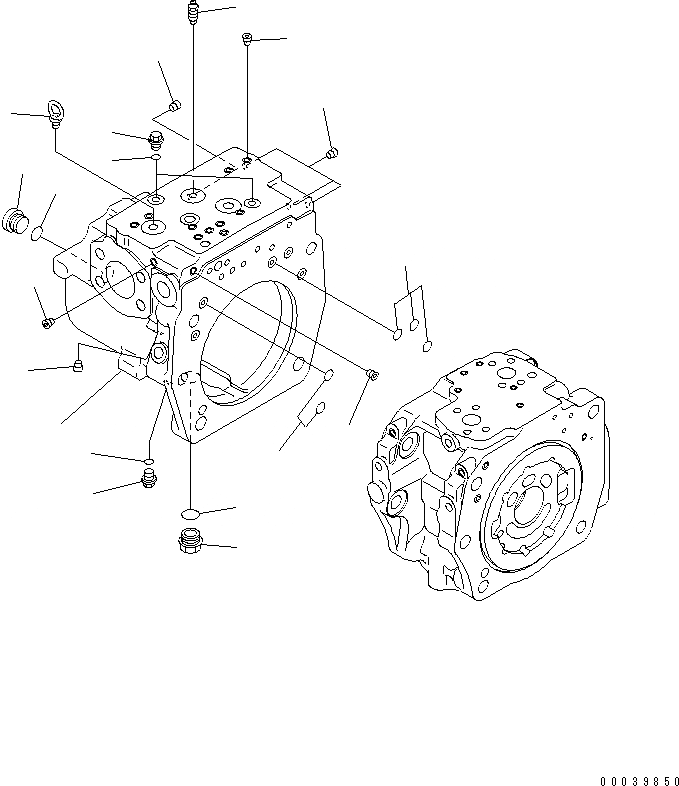 00039850