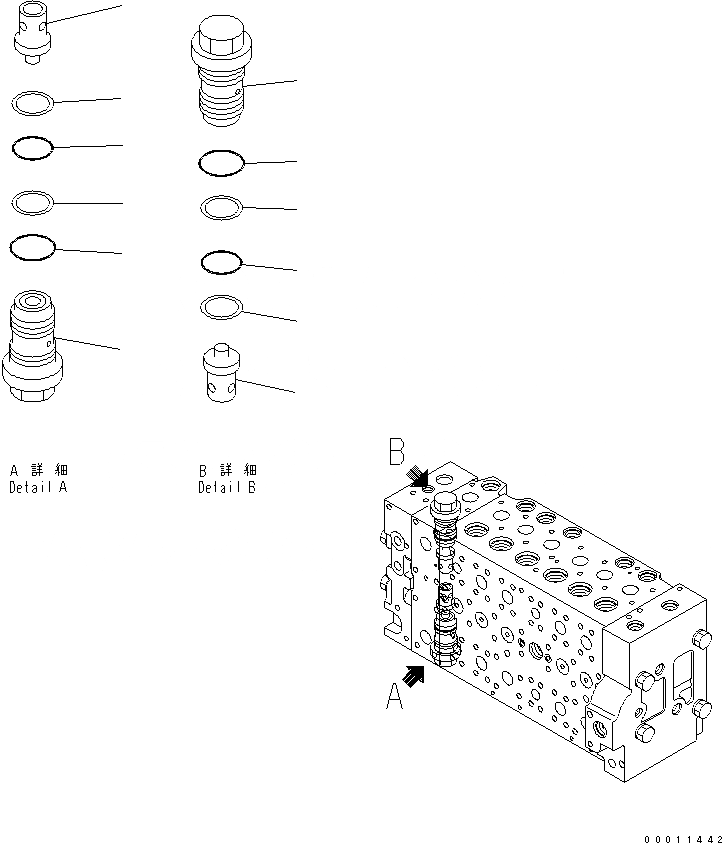 A 詳 細
Detail A

B 詳 細
Detail B

B

A

00011442