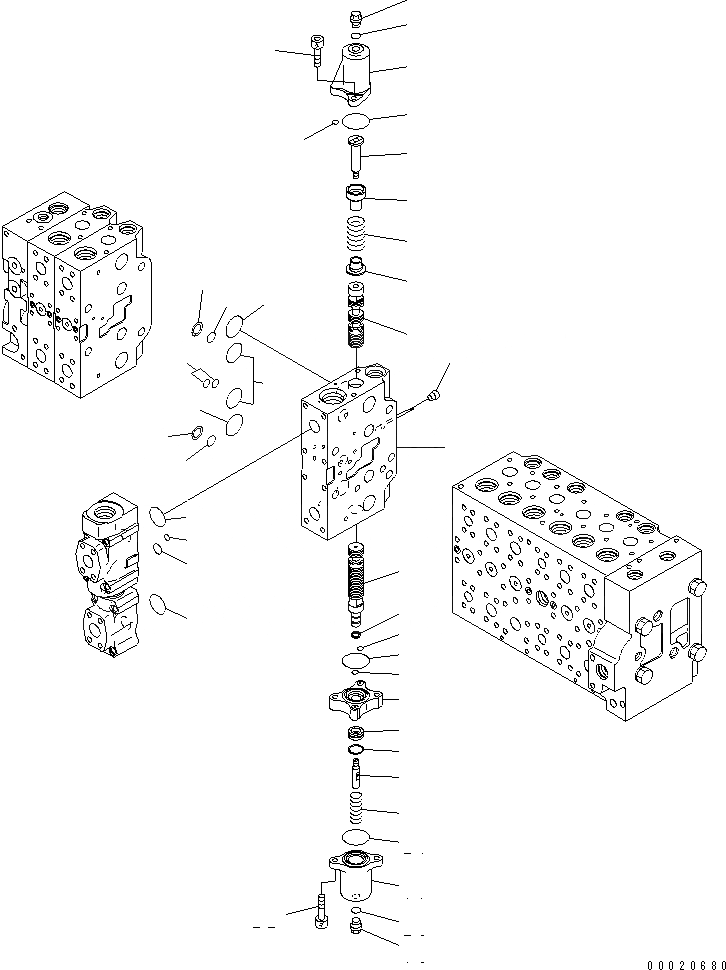 00020680