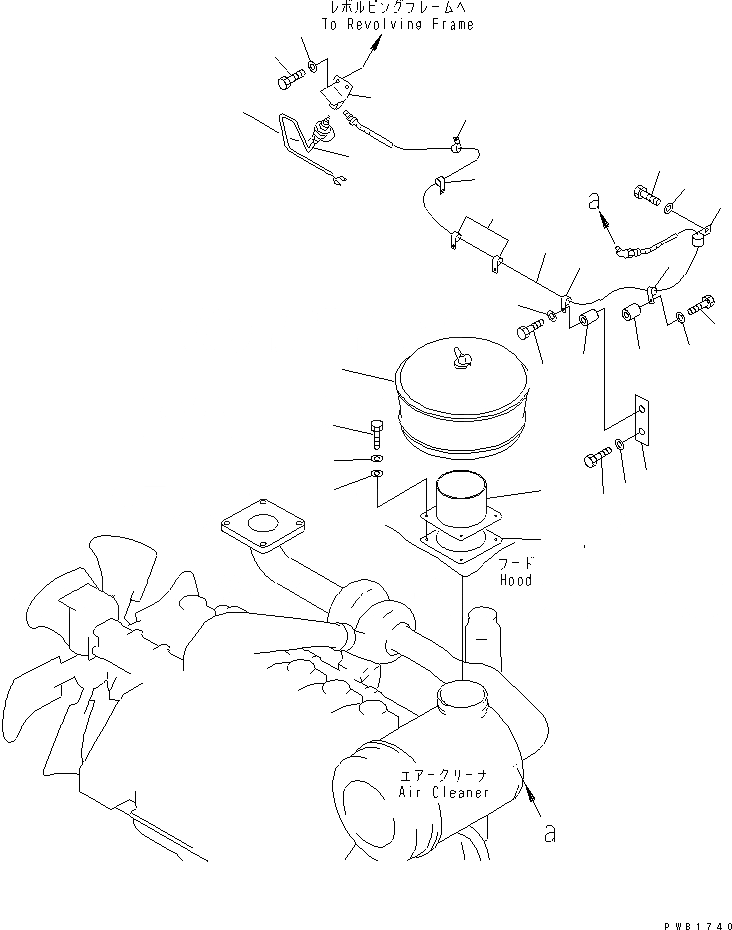 レボルビングフレームへ
To Revolving Frame

a

フード
Hood

エアークリーナ
Air Cleaner

a

PWB1740