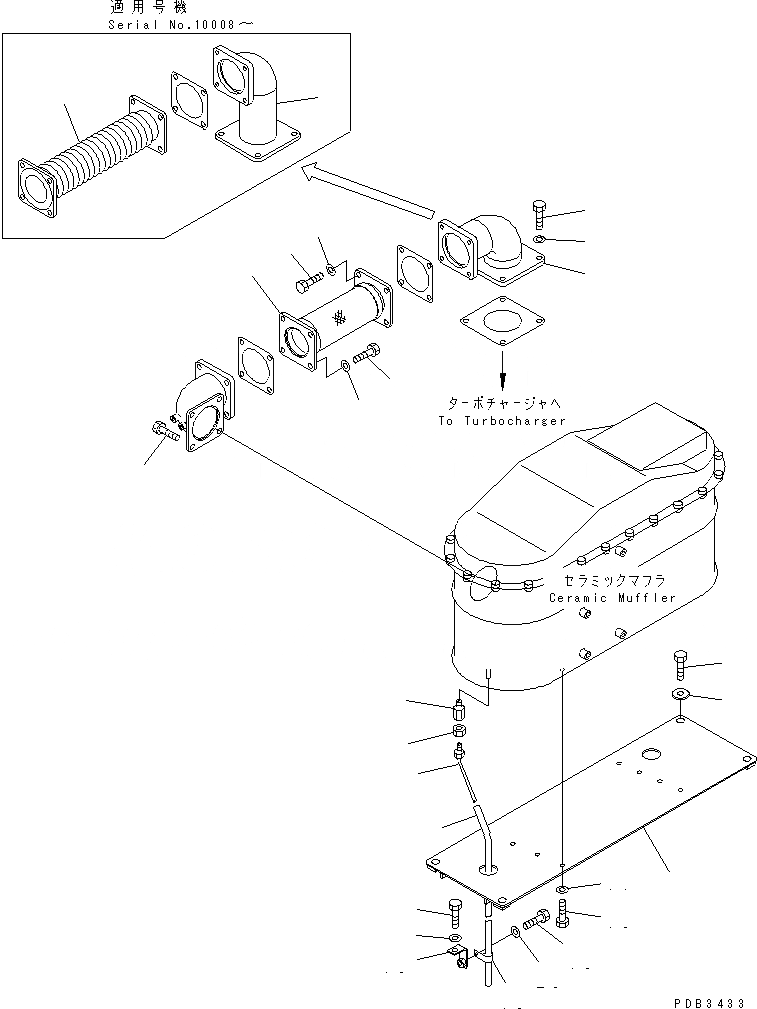 適用号機
Serial No.10008～

ターボチャージャへ
To Turbocharger

セラミックマフラ
Ceramic Muffler

PDB3433