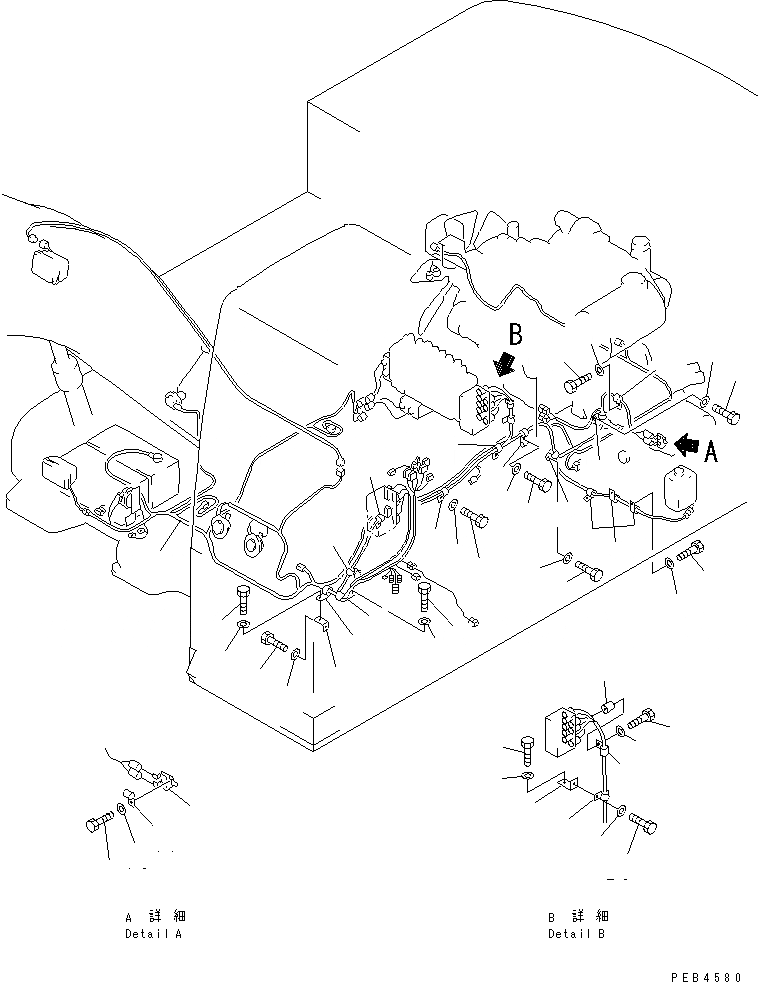 B

A

A 詳細
Detail A

B 詳細
Detail B

PEB4580