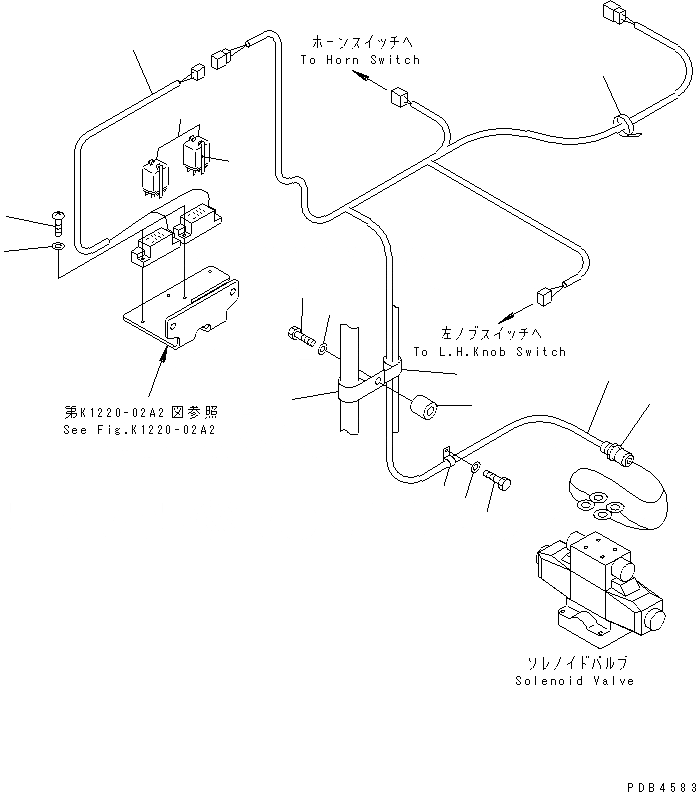 ホーンスイッチへ
To Horn Switch

左ノブスイッチへ
To L.H.Knob Switch

第K1220-02A2図参照
See Fig.K1220-02A2

ソレノイドバルブ
Solenoid Valve

PDB4583