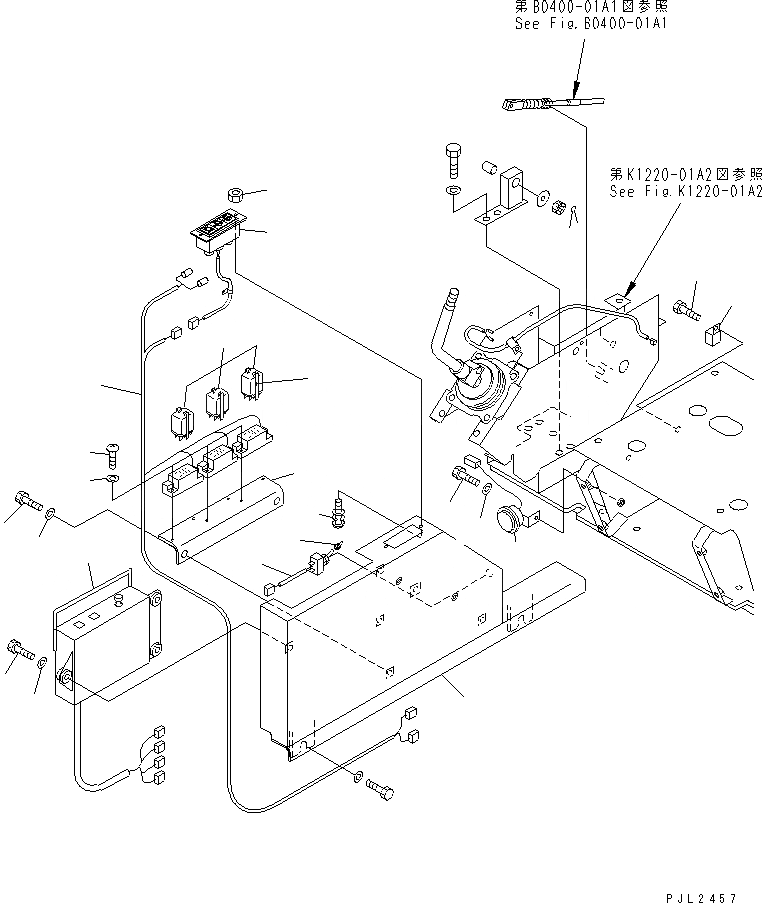 第B0400-01A1図参照
See Fig.B0400-01A1

第K1220-01A2図参照
See Fig.K1220-01A2

PJL2457