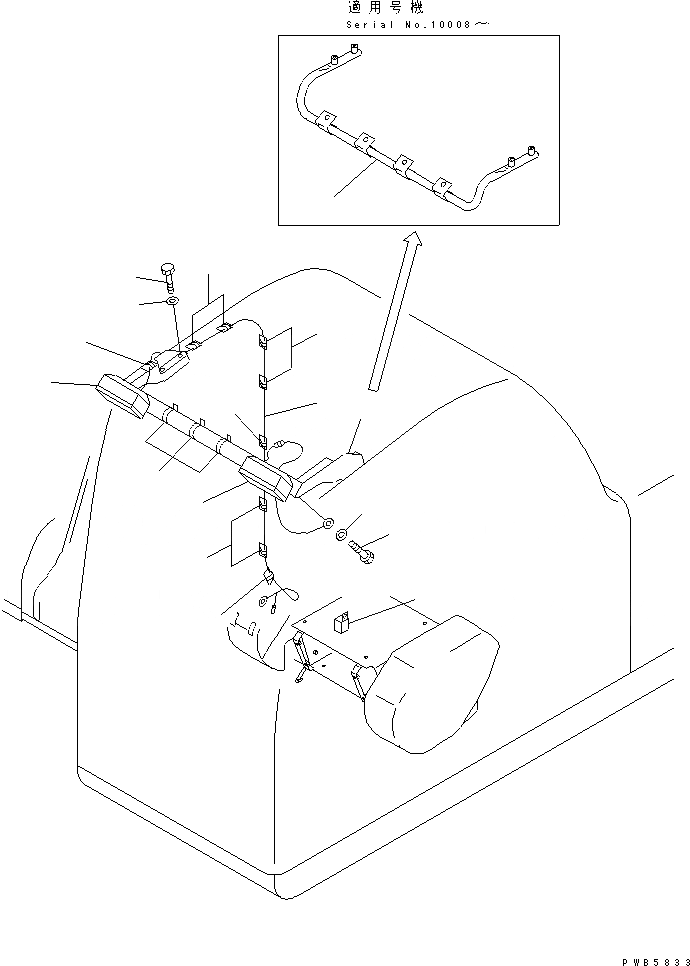 適用号機
Serial No.10008～

PWB5833