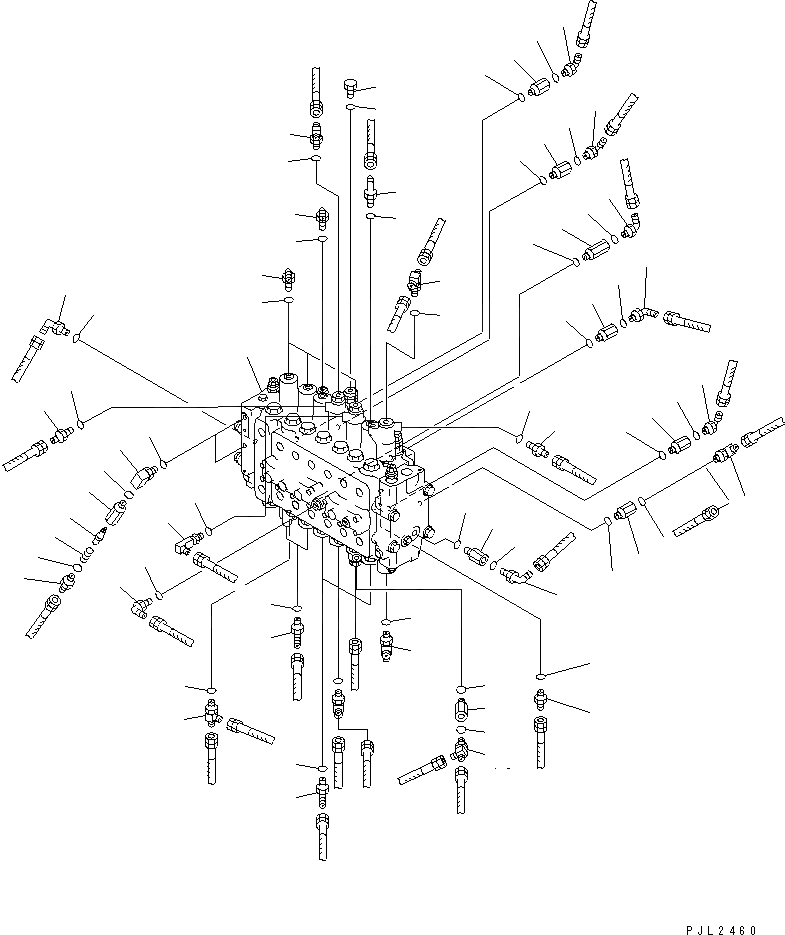 PJL2460