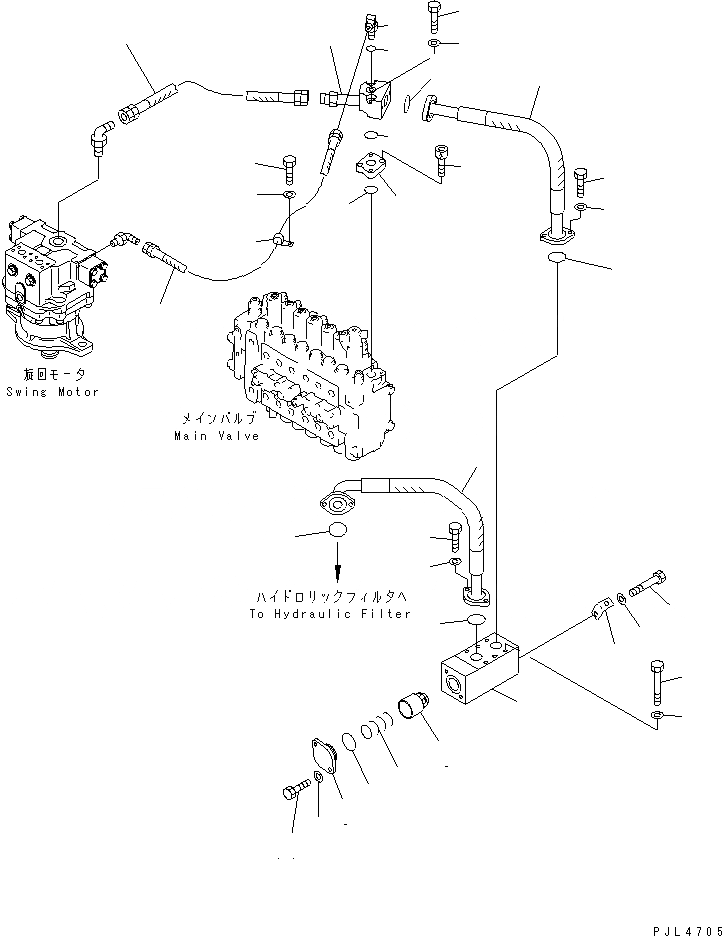 旋回モータ
Swing Motor

メインバルブ
Main Valve

ハイドロリックフィルタへ
To Hydraulic Filter

PJL4705