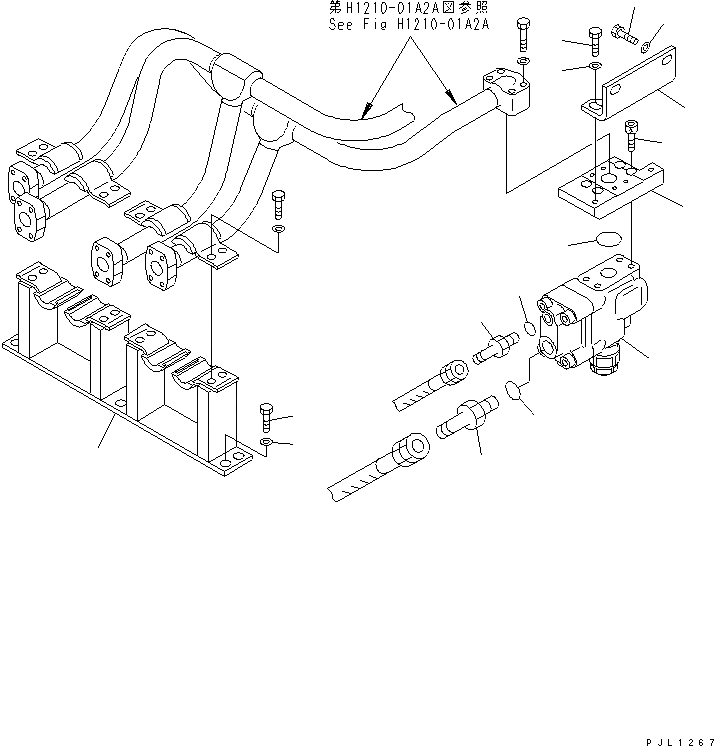 第H1210-01A2A図参照
See Fig H1210-01A2A

PJL1267