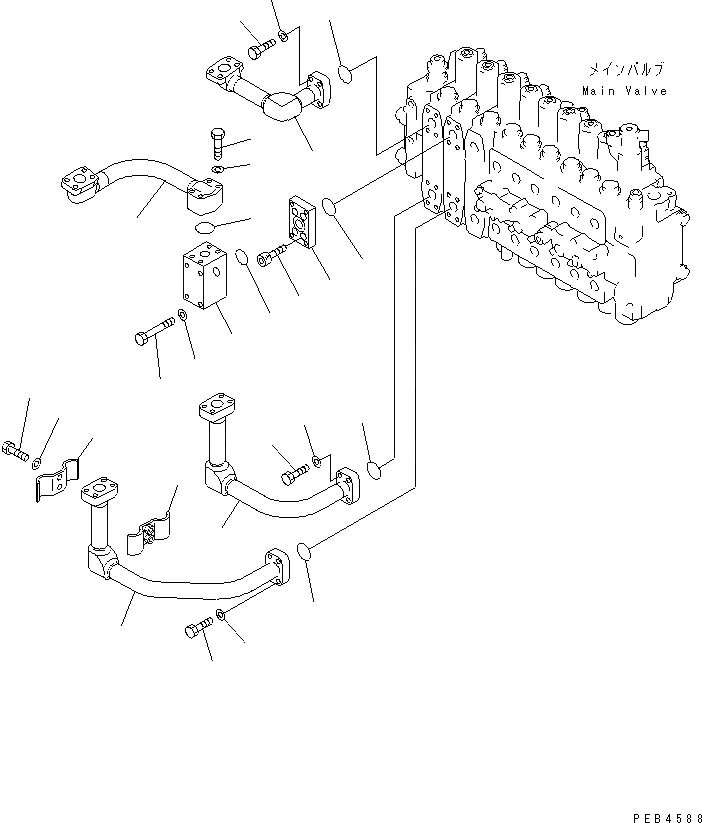 メインバルブ
Main Valve

PEB4588