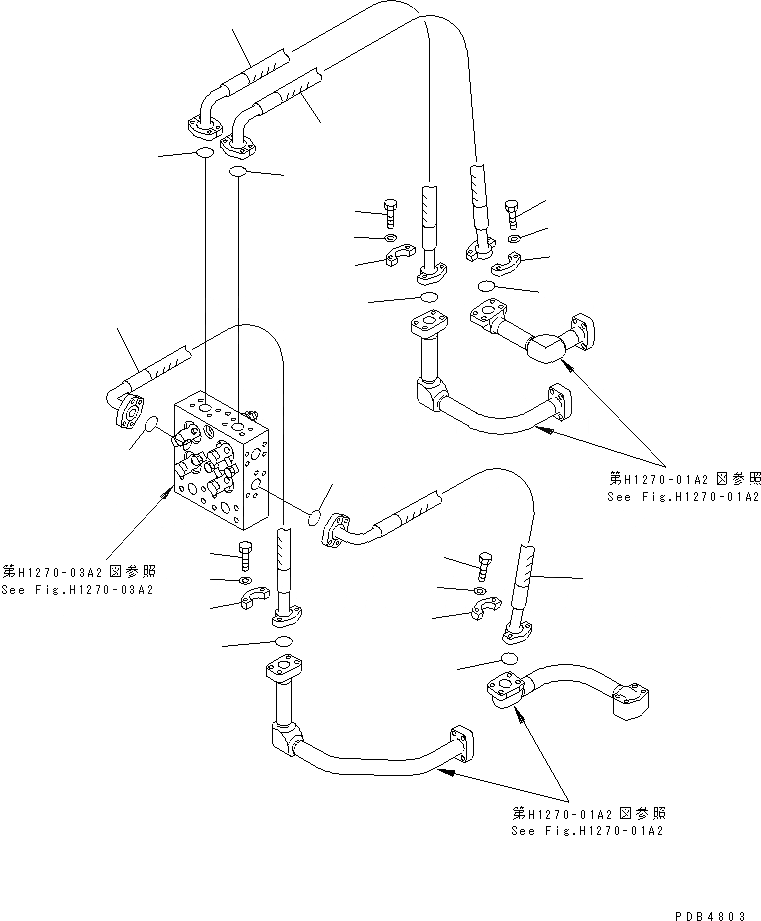 第H1270-01A2 図参照
See Fig.H1270-01A2

第H1270-03A2 図参照
See Fig.H1270-03A2

第H1270-01A2 図参照
See Fig.H1270-01A2

PDB4803