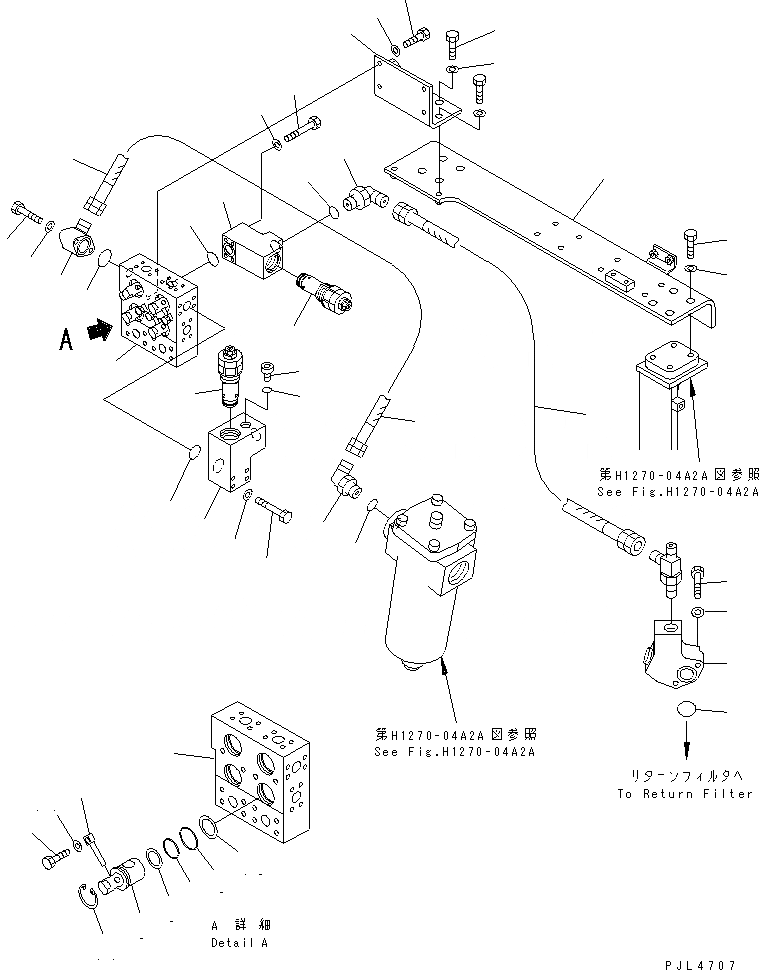 A

第H1270-04A2A図参照
See Fig.H1270-04A2A

第H1270-04A2A図参照
See Fig.H1270-04A2A

リターンフィルタへ
To Return Filter

A 詳細
Detail A

PJL4707