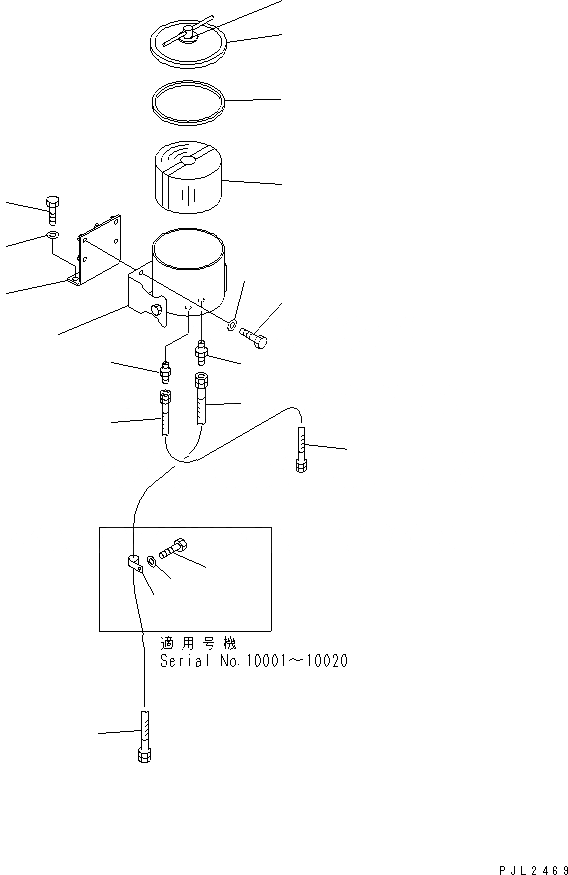 適用号機
Serial No.10001～10020

PJL2469