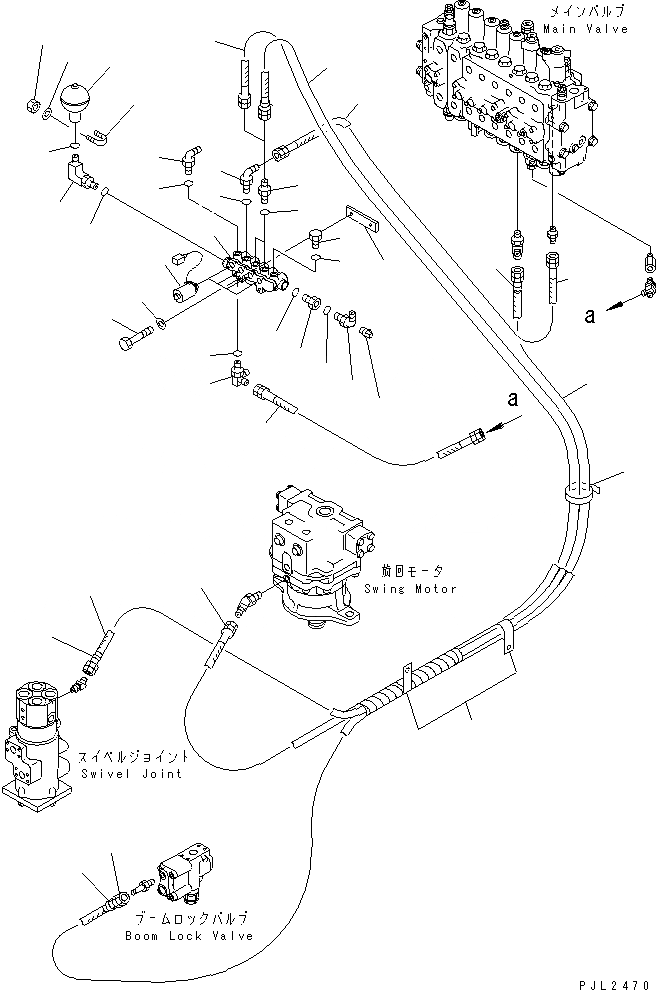 メインバルブ
Main Valve

a

a

旋回モータ
Swing Motor

スイベルジョイント
Swivel Joint

ブームロックバルブ
Boom Lock Valve

PJL2470