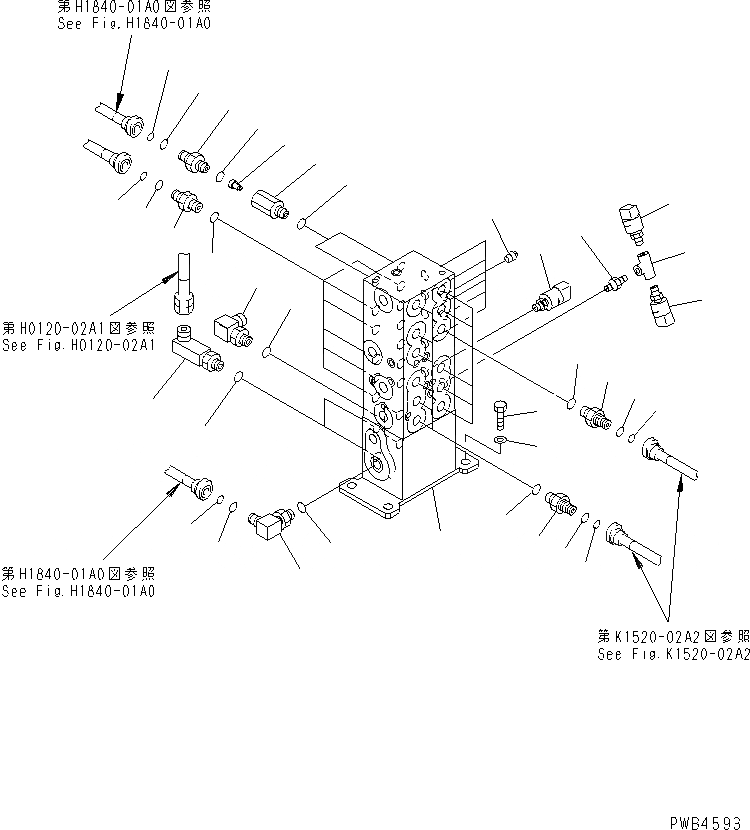 第H1840-01A0図参照
See Fig.H1840-01A0

第H0120-02A1図参照
See Fig.H0120-02A1

第H1840-01A0図参照
See Fig.H1840-01A0

第K1520-02A2図参照
See Fig.K1520-02A2

PWB4593