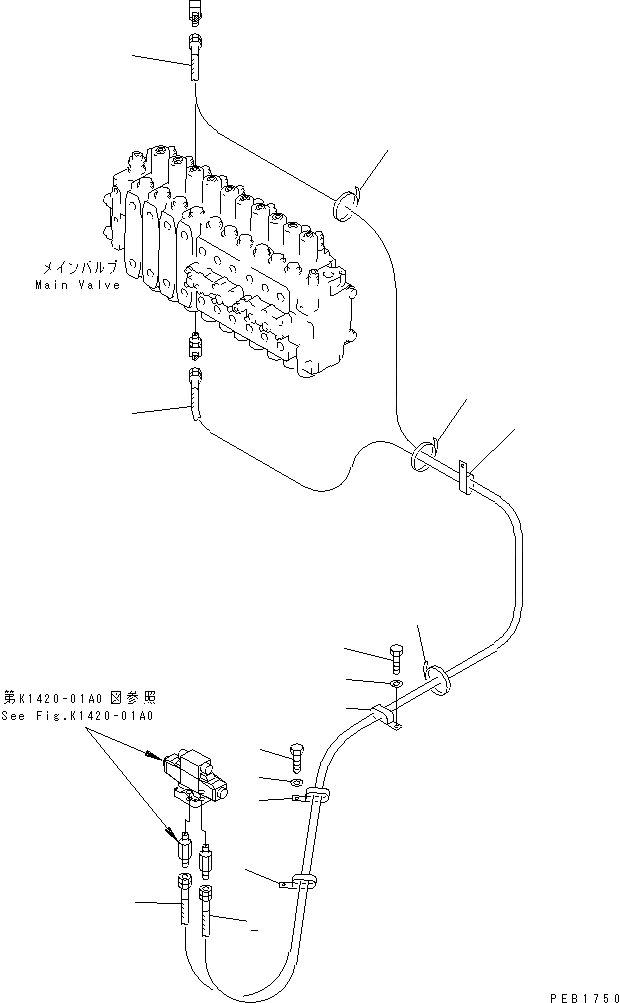 メインバルブ
Main Valve

第K1420-01A0図参照
See Fig.K1420-01A0

PEB1750