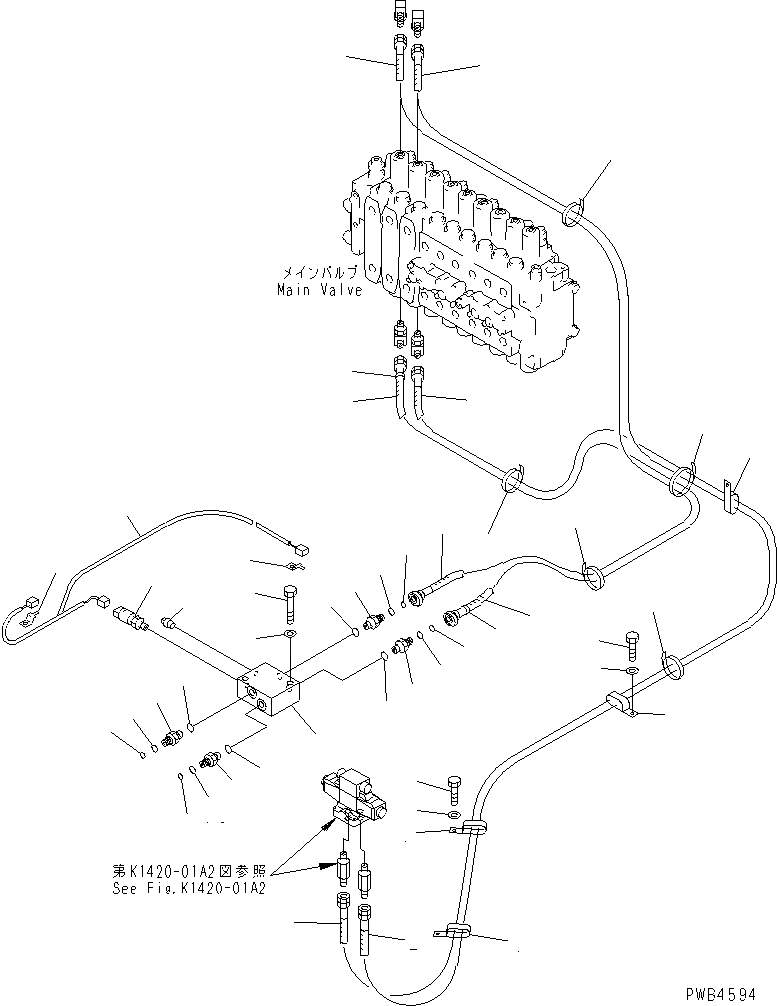 メインバルブ
Main Valve

第K1420-01A2図参照
See Fig.K1420-01A2

PWB4594