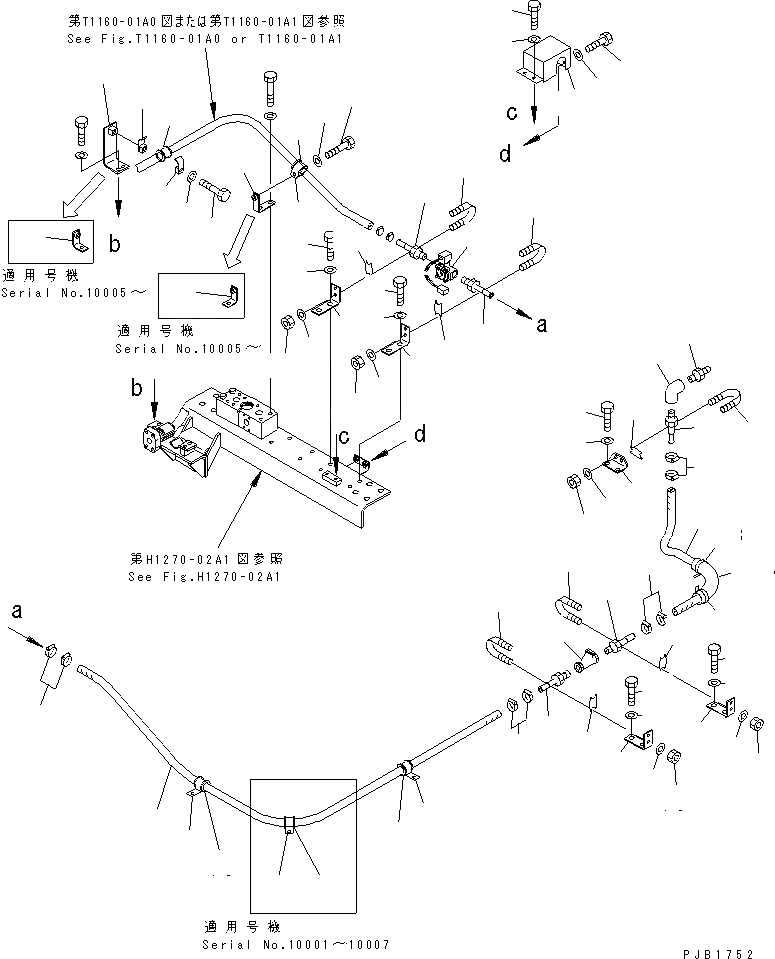 第T1160-01A0図または第T1160-01A1図参照
See Fig.T1160-01A0 or T1160-01A1

c
d

b
適用号機
Serial No.10005～

適用号機
Serial No.10005～

a

b

c
d

第H1270-02A1図参照
See Fig.H1270-02A1

a

適用号機
Serial No.10001～10007

PJB1752