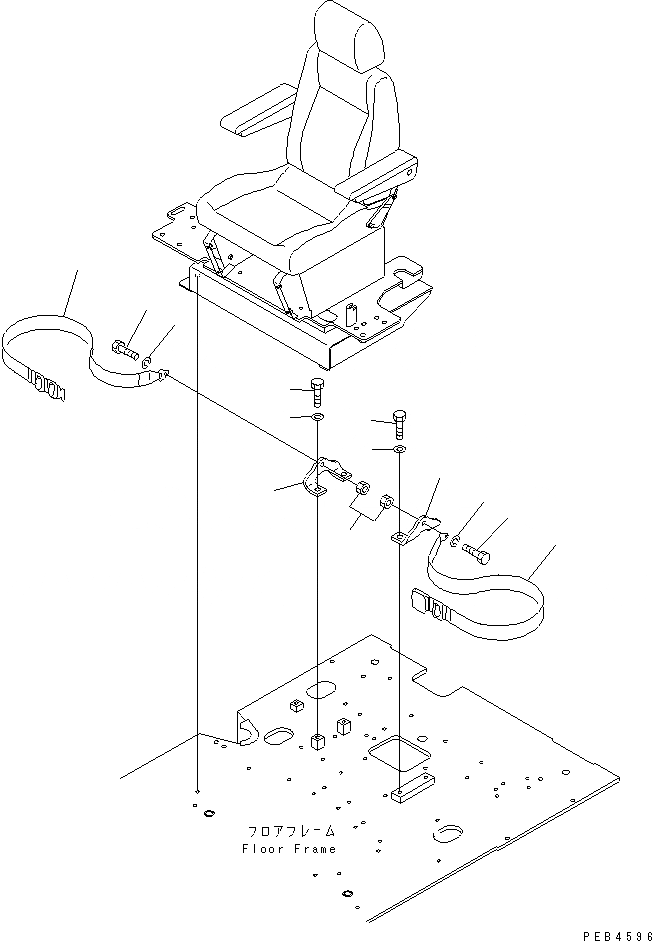 フロアフレーム
Floor Frame

PEB4596