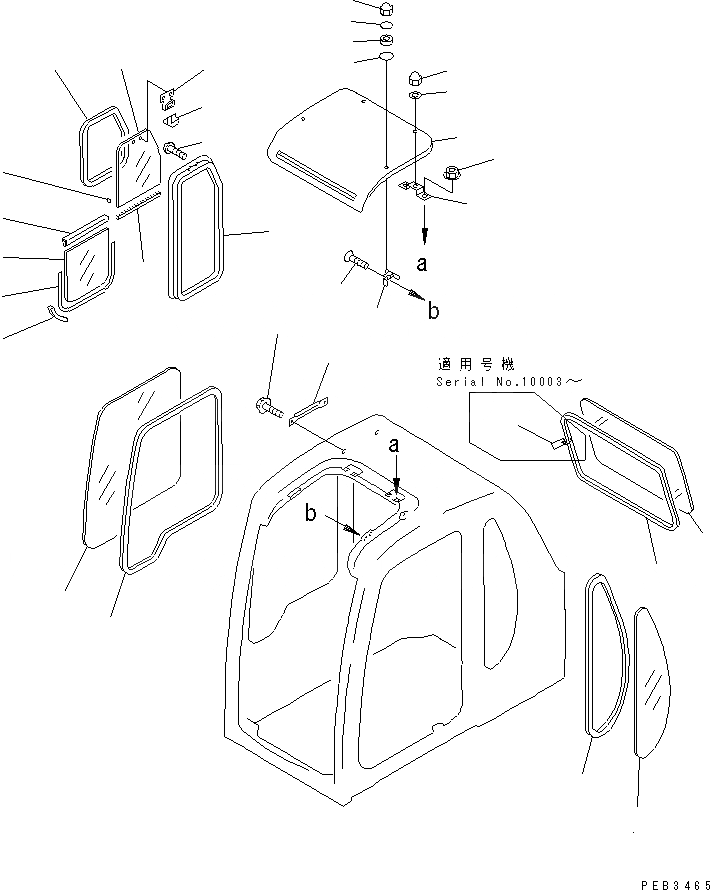 a
b
適用号機
Serial No.10003～
a
b
PEB3465