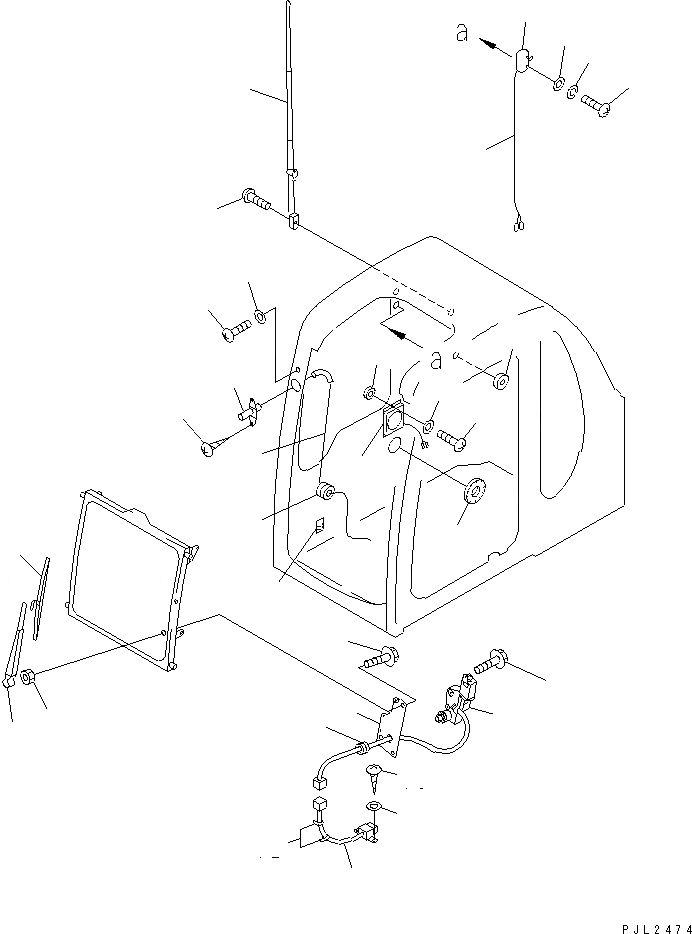 a

a

PJL2474