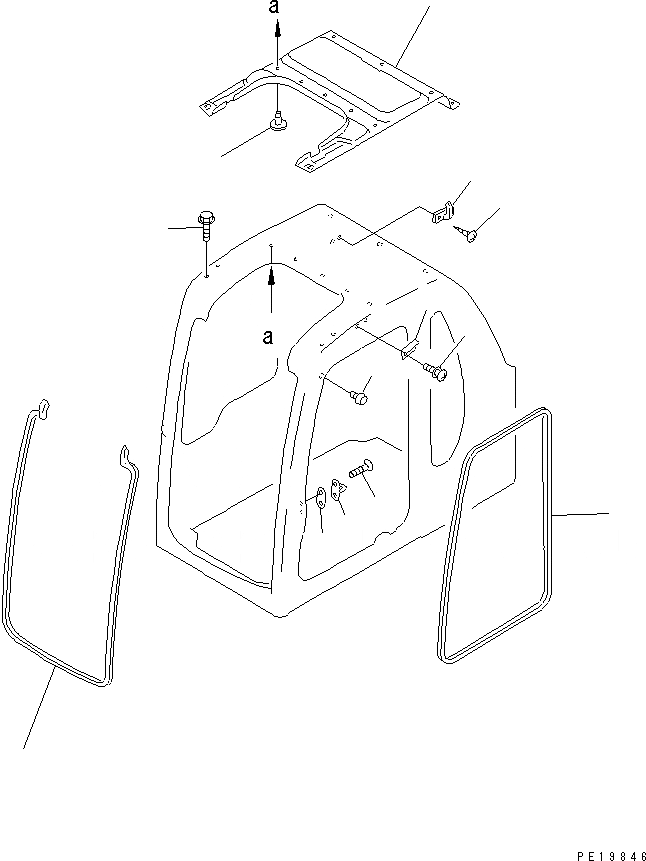 a

a

PE19846