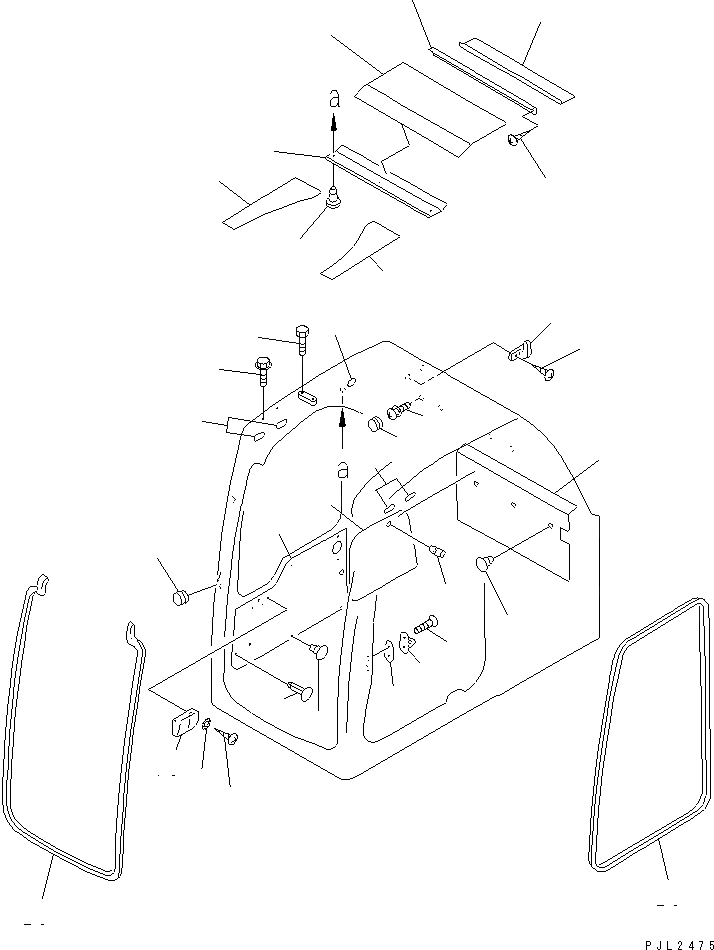 a

a

PJL2475