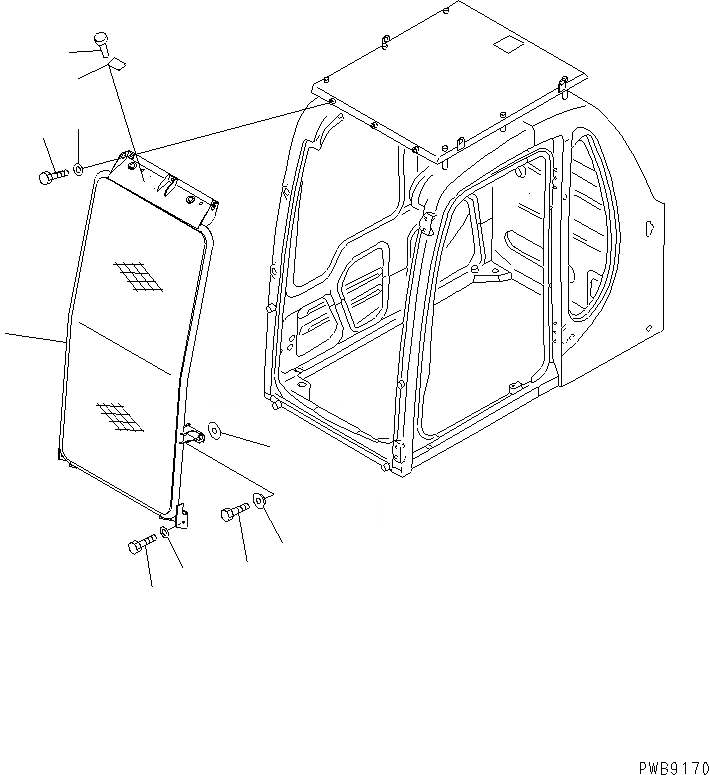 PWB9170