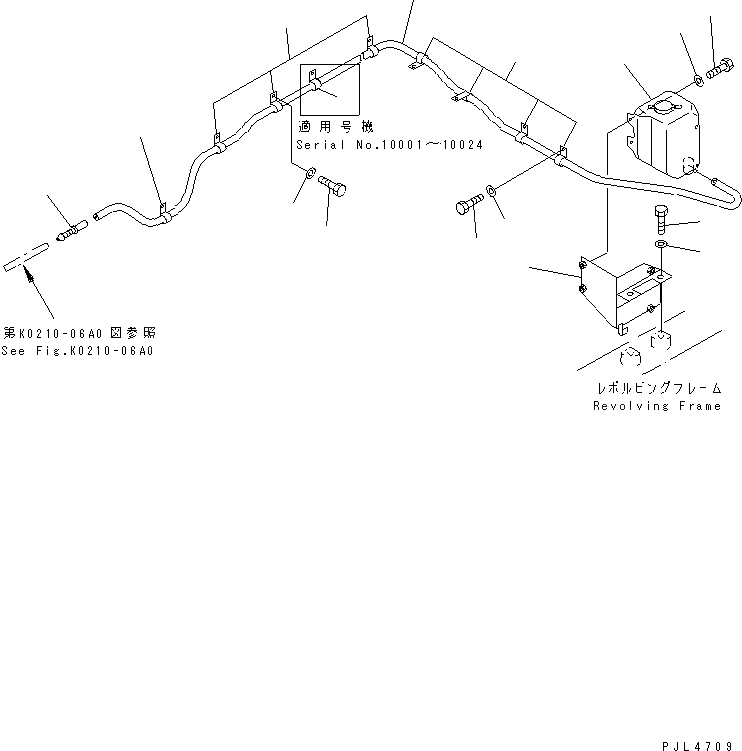 適用号機
Serial No.10001～10024

第K0210-06A0図参照
See Fig.K0210-06A0

レボルビングフレーム
Revolving Frame

PJL4709