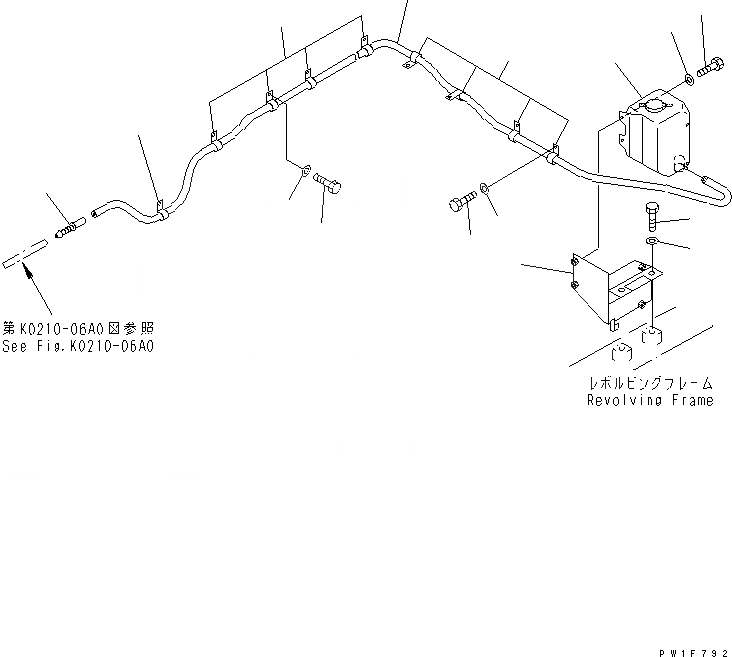 第K0210-06A0図参照
See Fig.K0210-06A0

レボルビングフレーム
Revolving Frame

PW1F792