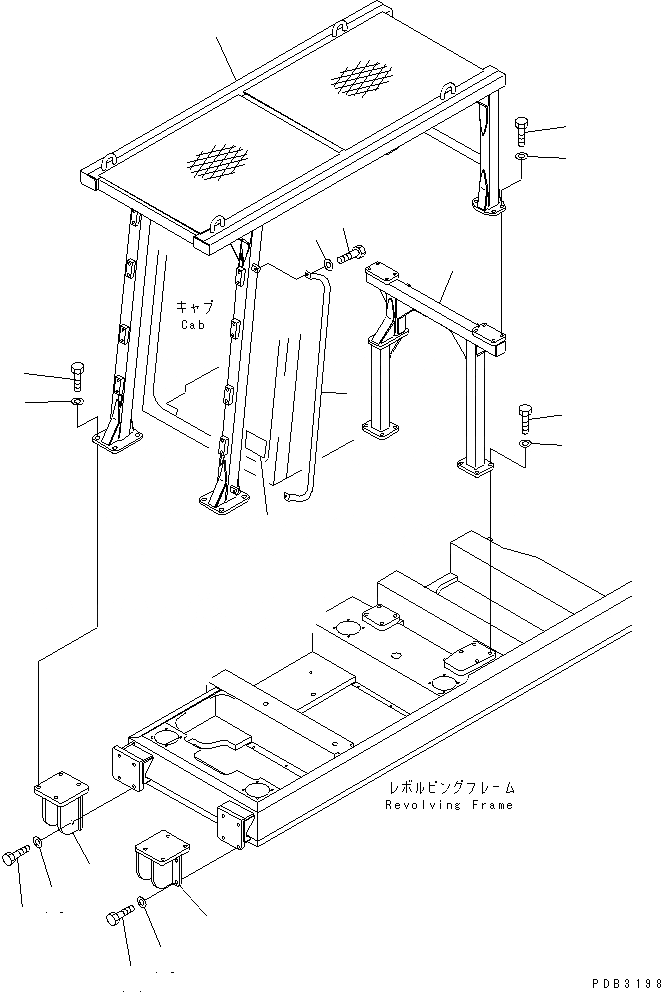 キャブ
Cab

レボルビングフレーム
Revolving Frame

PDB3198